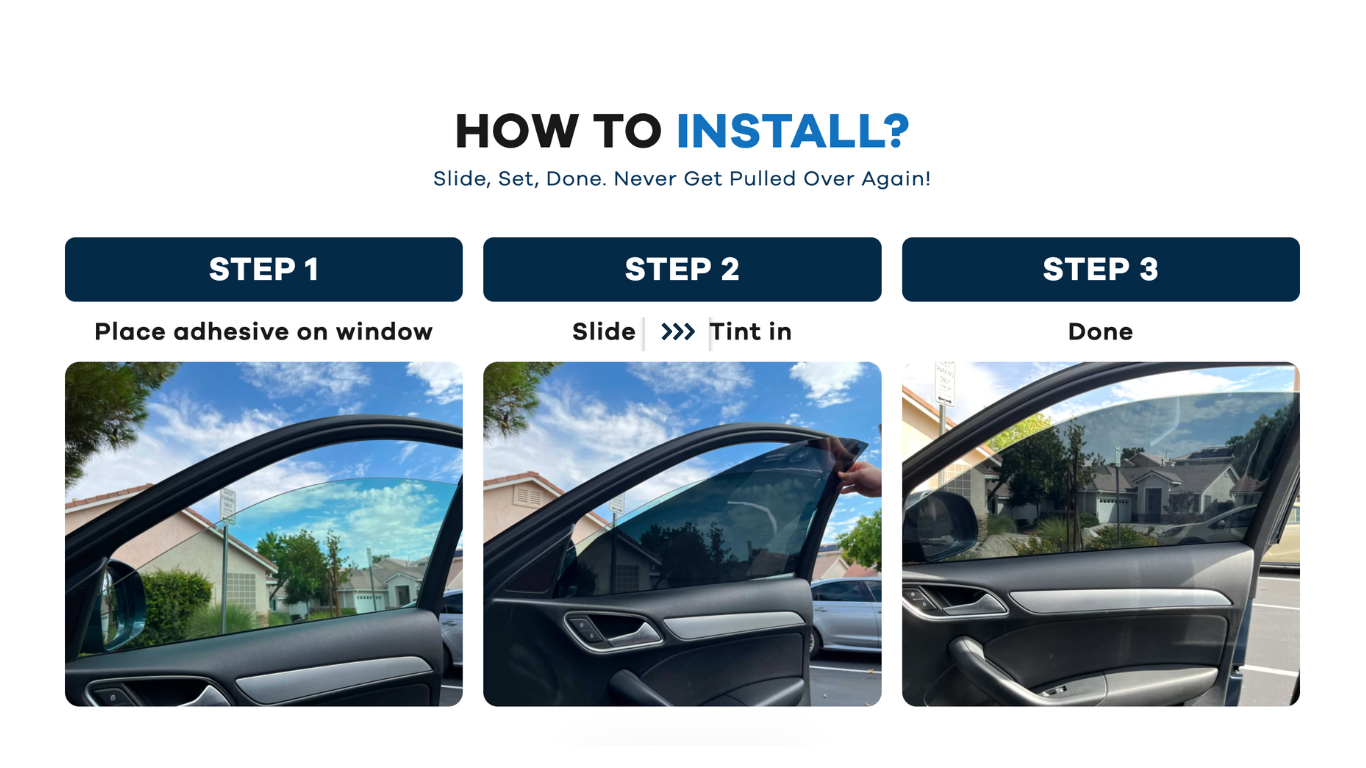 HOW TO INSTALL?
Slide, Set, Done. Never Get Pulled Over Again!

STEP 1
Place adhesive on window

STEP 2
Slide >>> Tint in

STEP 3
Done